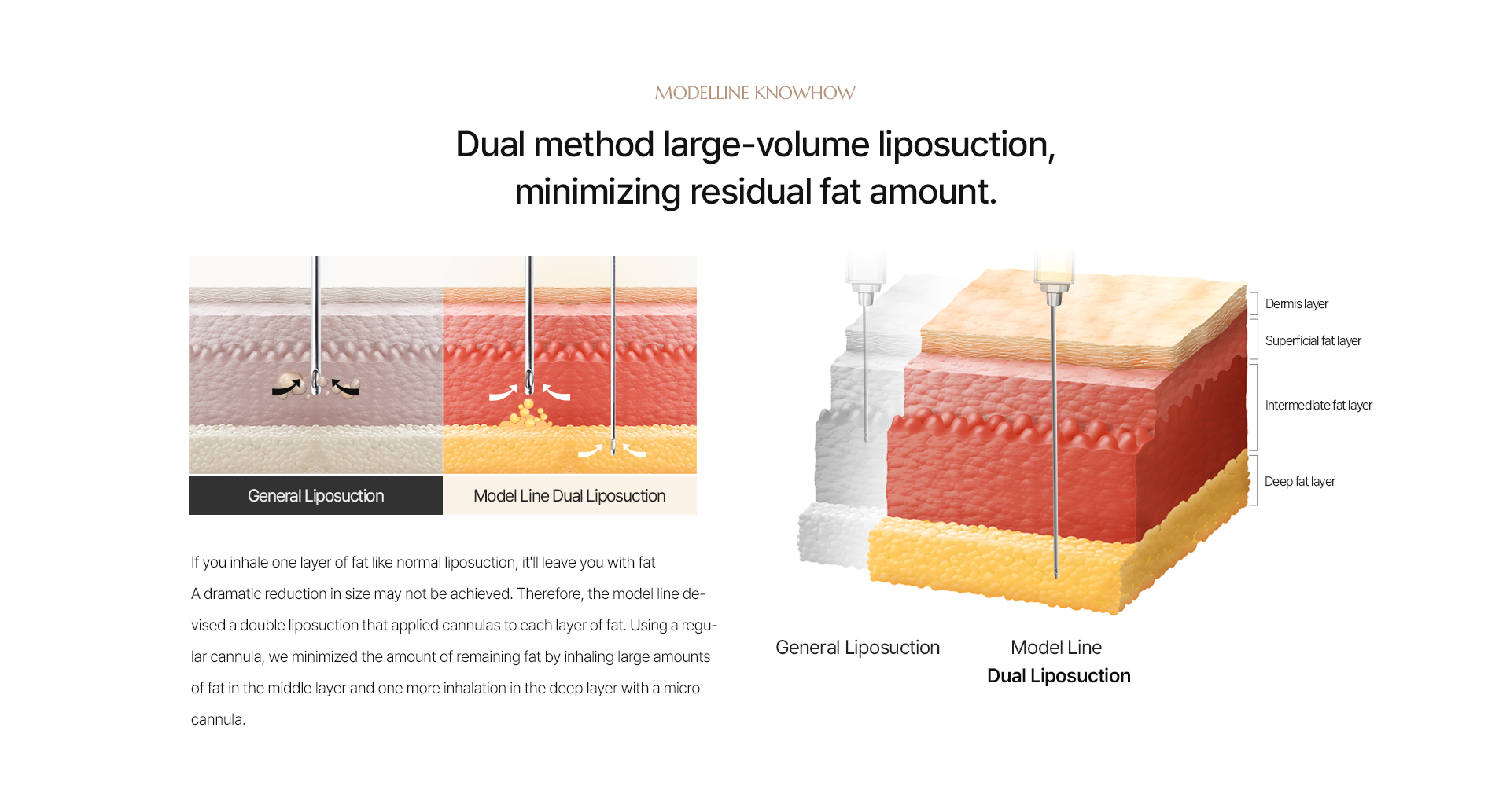 MODELLINE KNOWHOW

Dual method large-volume liposuction, minimizing residual fat amount.

General Liposuction

Model Line Dual Liposuction

If you inhale one layer of fat like normal liposuction, it'll leave you with fat A dramatic reduction in size may not be achieved. Therefore, the model line devised a double liposuction that applied cannulas to each layer of fat. Using a regular cannula, we minimized the amount of remaining fat by inhaling large amounts of fat in the middle layer and one more inhalation in the deep layer with a micro cannula.

Dermis layer

Superficial fat layer

Intermediate fat layer

Deep fat layer

General Liposuction

Model Line
Dual Liposuction