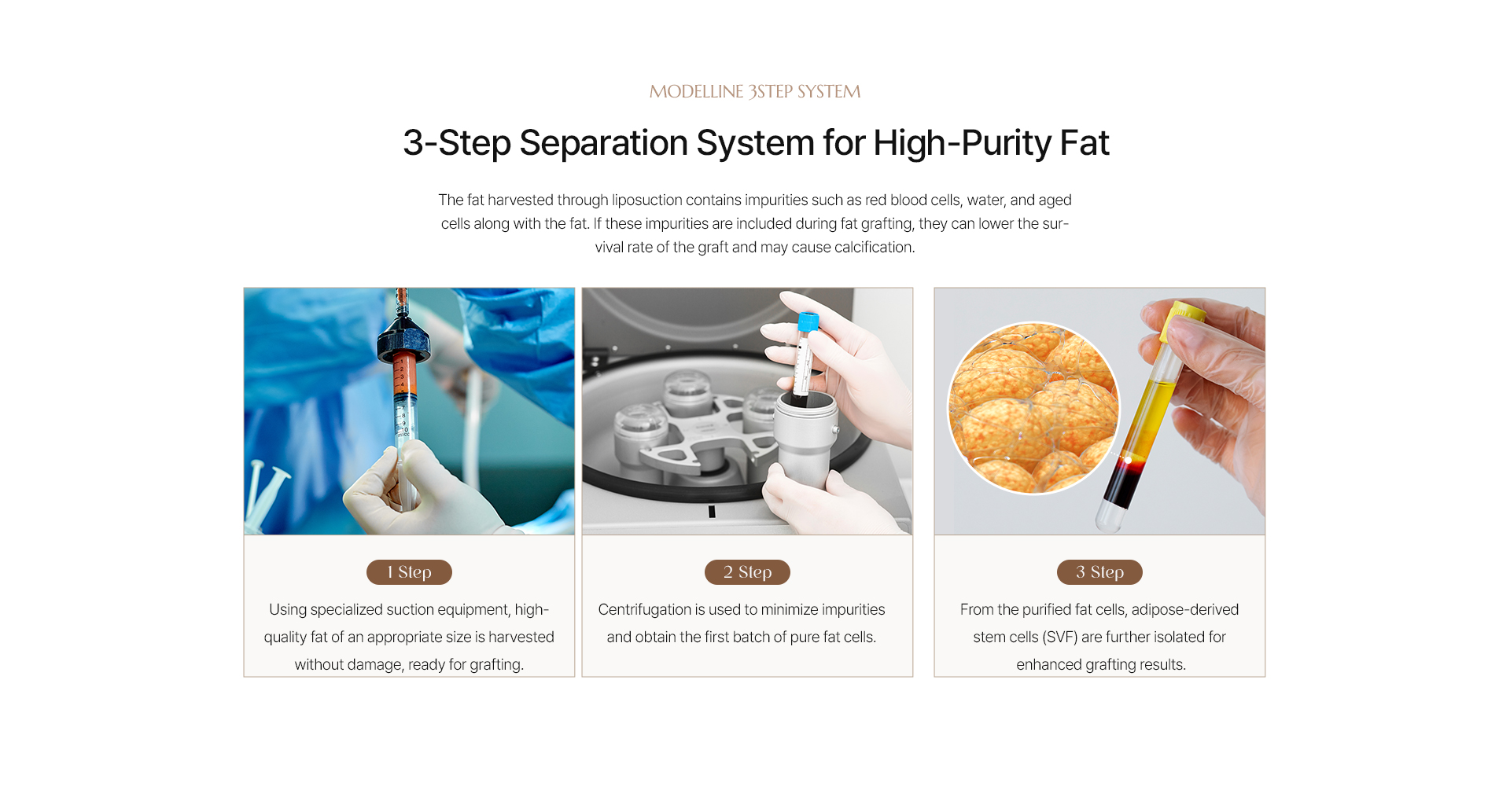 MODELLINE 3STEP SYSTEM

3-Step Separation System for High-Purity Fat

The fat harvested through liposuction contains impurities such as red blood cells, water, and aged cells along with the fat. If these impurities are included during fat grafting, they can lower the survival rate of the graft and may cause calcification.

1 Step

Using specialized suction equipment, high-quality fat of an appropriate size is harvested without damage, ready for grafting.

2 Step

Centrifugation is used to minimize impurities and obtain the first batch of pure fat cells.

3 Step

From the purified fat cells, adipose-derived stem cells (SVF) are further isolated for enhanced grafting results.